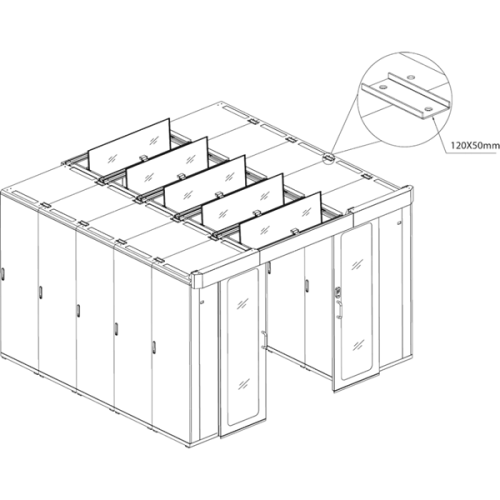 120X50mm